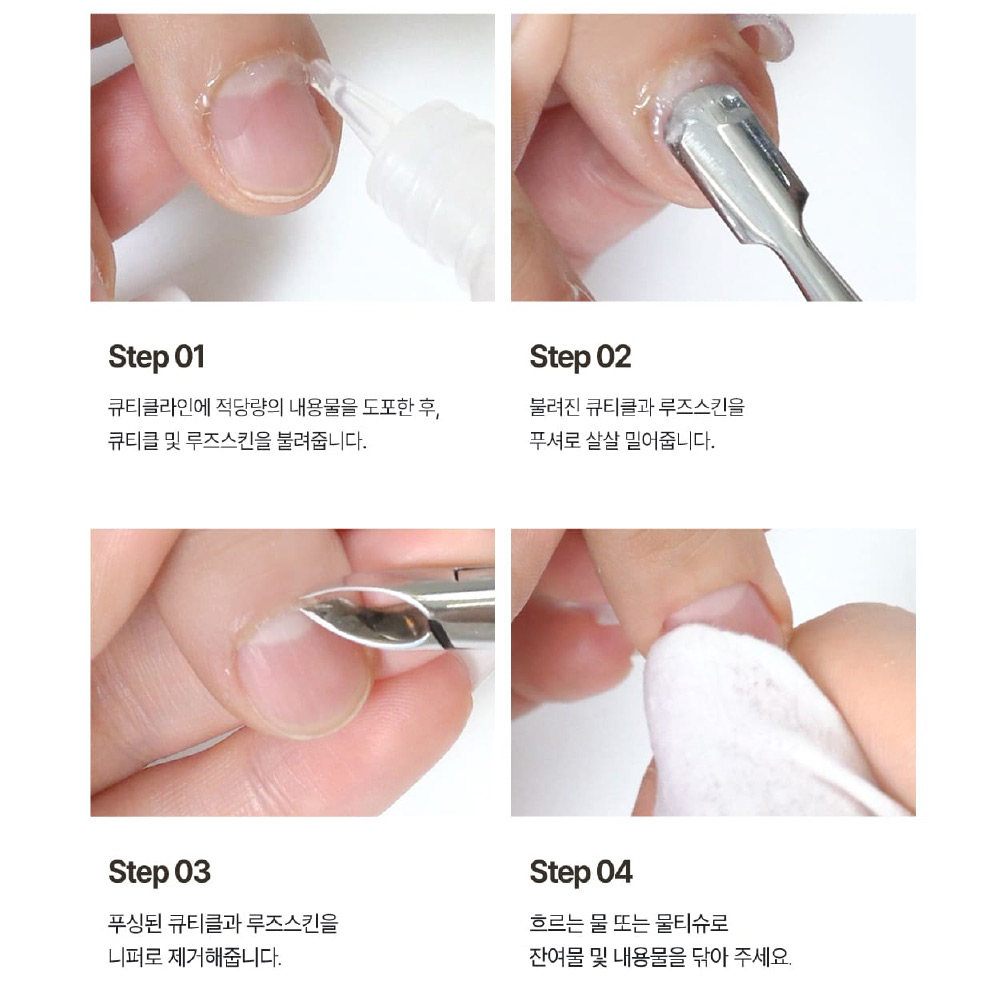 Step 01

큐티클라인에 적당량의 내용물을 도포한 후, 큐티클 및 루즈스킨을 불려줍니다.

Step 02

불려진 큐티클과 루즈스킨을 푸셔로 살살 밀어줍니다.

Step 03

푸싱된 큐티클과 루즈스킨을 니퍼로 제거해줍니다.

Step 04

흐르는 물 또는 물티슈로 잔여물 및 내용물을 닦아 주세요.