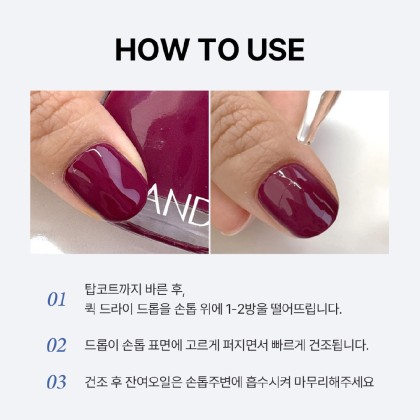 HOW TO USE

AND

01 탑코트까지 바른 후,
퀵 드라이 드롭을 손톱 위에 1-2방울 떨어뜨립니다.

02 드롭이 손톱 표면에 고르게 퍼지면서 빠르게 건조됩니다.

03 건조 후 잔여오일은 손톱주변에 흡수시켜 마무리해주세요